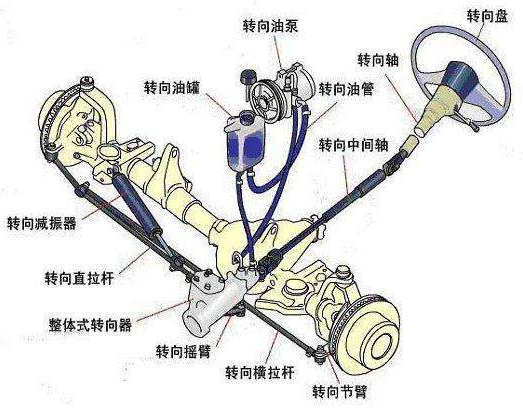 转向油泵
转向盘
转向轴
转向油罐
转向油管
转向中间轴
转向减振器
转向直拉杆
整体式转向器
转向摇臂
转向横拉杆
转向节臂