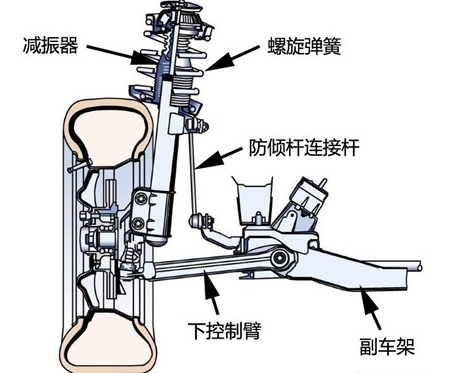 减振器

螺旋弹簧

防倾杆连接杆

下控制臂

副车架